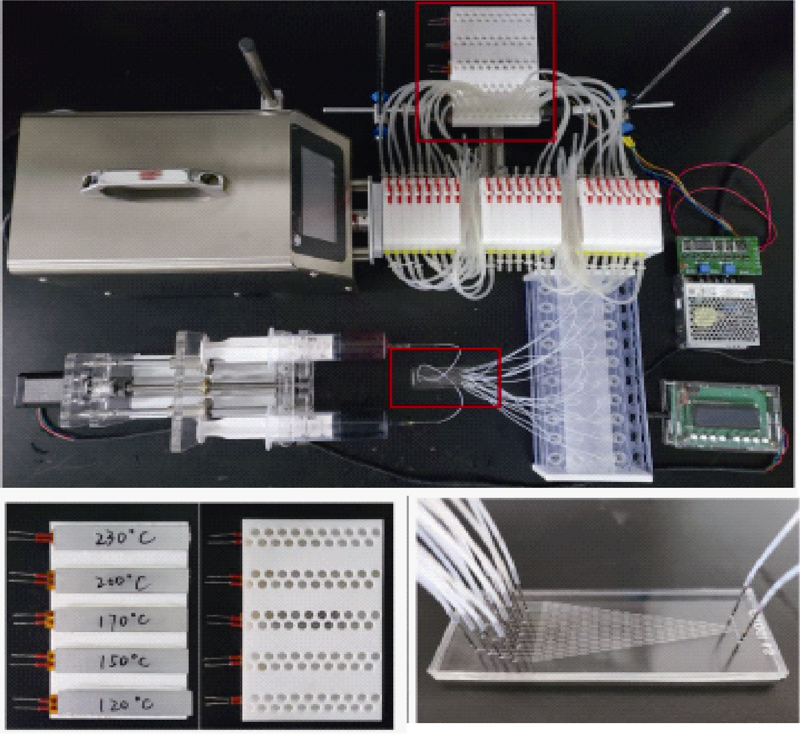 230°C
200°C
170°C
150°C
120°C