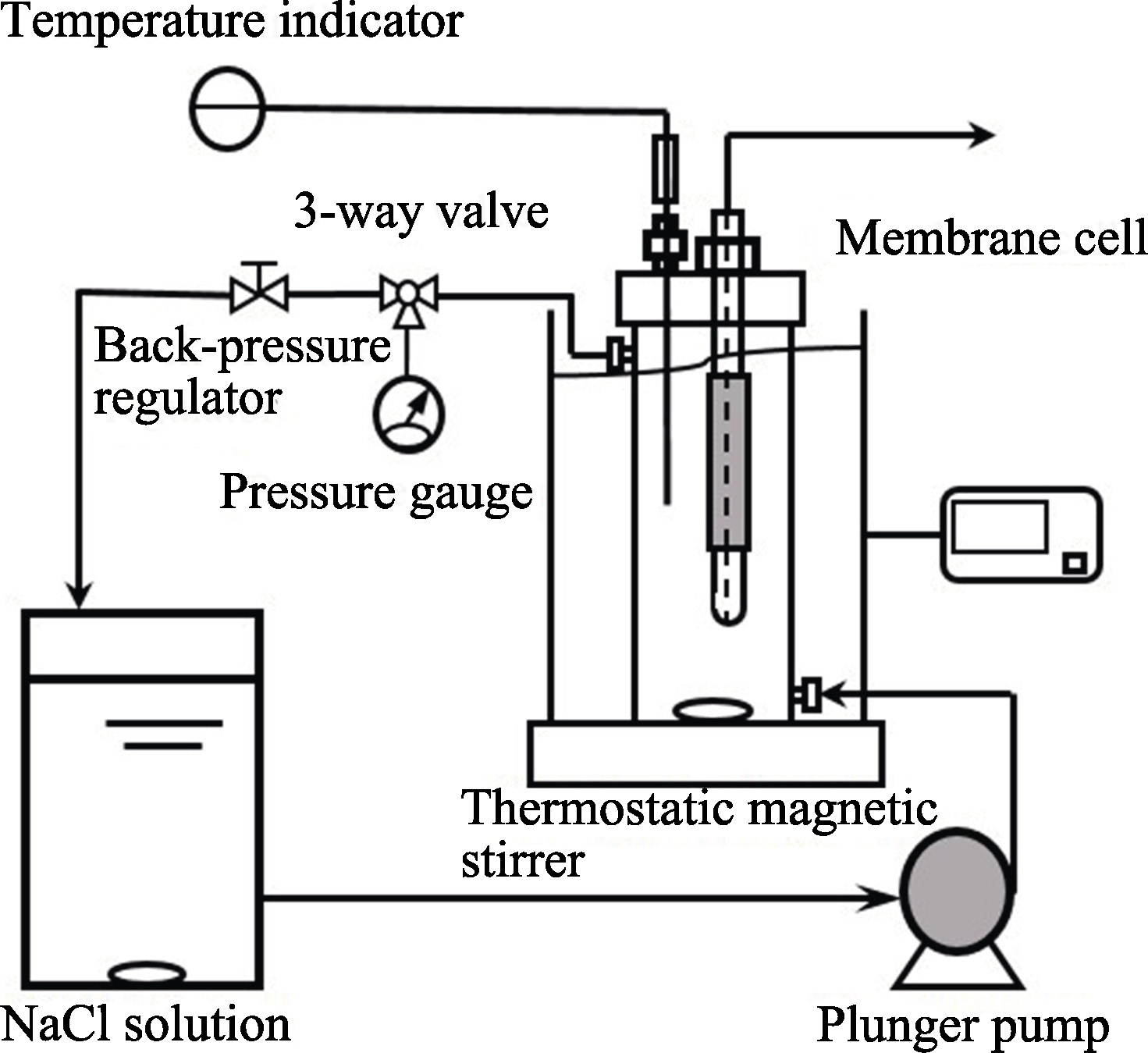 Temperature indicator

3-way valve

Membrane cell

Back-pressure regulator

Pressure gauge

Thermostatic magnetic stirrer

NaCl solution

Plunger pump