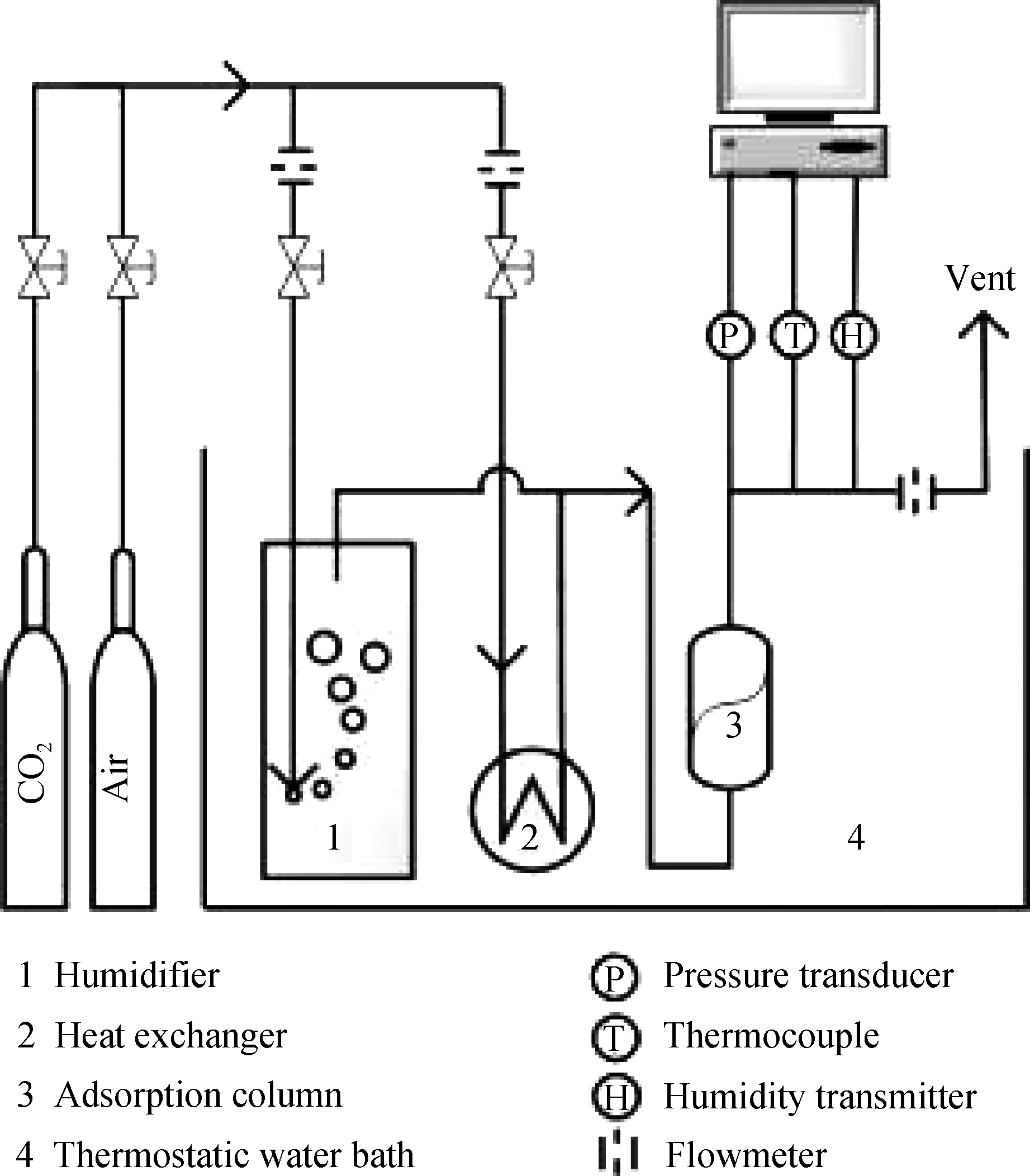 Vent

P T H

$CO_2$

Air

1

2

3

4

1 Humidifier
2 Heat exchanger
3 Adsorption column
4 Thermostatic water bath

P Pressure transducer
T Thermocouple
H Humidity transmitter
Flowmeter