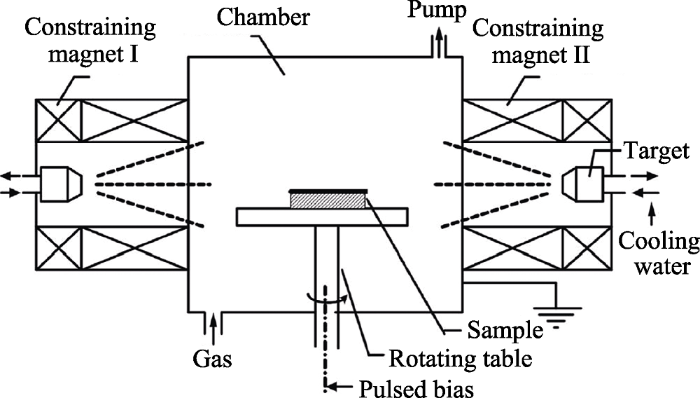 Constraining magnet I

Chamber

Pump

Constraining magnet II

Target

Cooling water

Sample

Gas

Rotating table

Pulsed bias